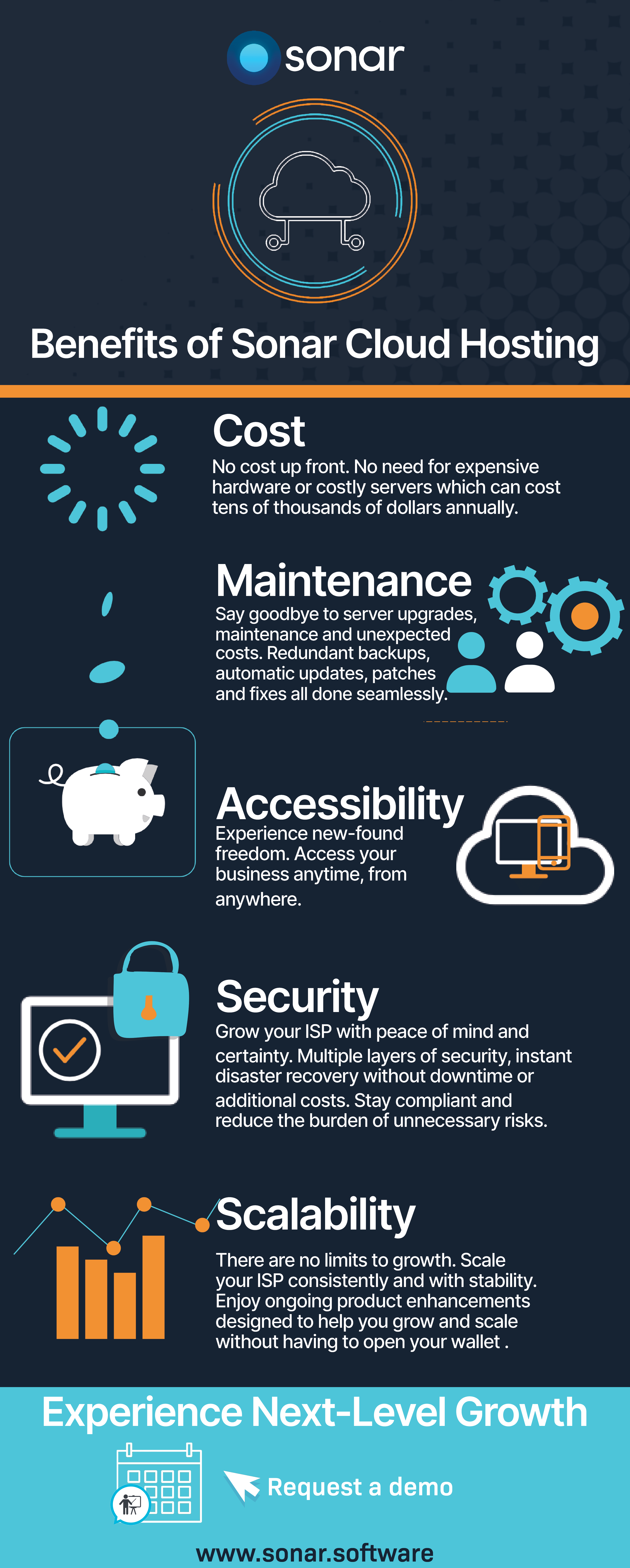 sonar

Benefits of Sonar Cloud Hosting

Cost
No cost up front. No need for expensive hardware or costly servers which can cost tens of thousands of dollars annually.

Maintenance
Say goodbye to server upgrades, maintenance and unexpected costs. Redundant backups, automatic updates, patches and fixes all done seamlessly.

Accessibility
Experience new-found freedom. Access your business anytime, from anywhere.

Security
Grow your ISP with peace of mind and certainty. Multiple layers of security, instant disaster recovery without downtime or additional costs. Stay compliant and reduce the burden of unnecessary risks.

Scalability
There are no limits to growth. Scale your ISP consistently and with stability. Enjoy ongoing product enhancements designed to help you grow and scale without having to open your wallet .

Experience Next-Level Growth

Request a demo

www.sonar.software